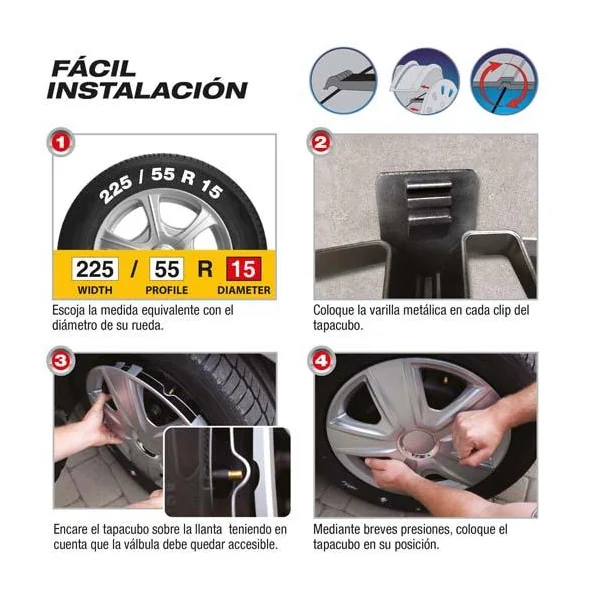 FÁCIL INSTALACIÓN

1

225 / 55 R 15

225 / 55 R 15
WIDTH PROFILE DIAMETER

Escoja la medida equivalente con el diámetro de su rueda.

2

Coloque la varilla metálica en cada clip del tapacubo.

3

Encare el tapacubo sobre la llanta teniendo en cuenta que la válbula debe quedar accesible.

4

Mediante breves presiones, coloque el tapacubo en su posición.